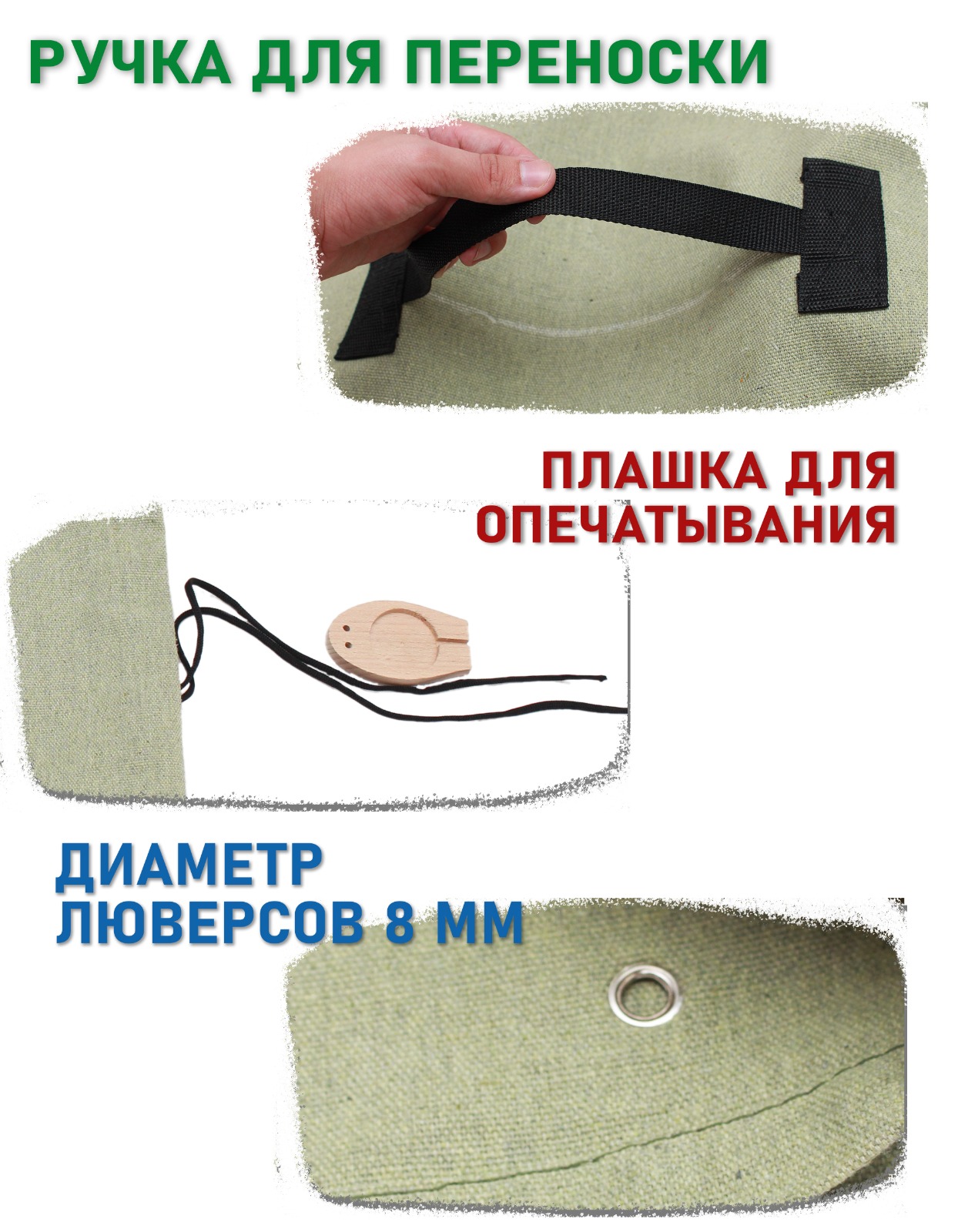 РУЧКА ДЛЯ ПЕРЕНОСКИ

ПЛАШКА ДЛЯ ОПЕЧАТЫВАНИЯ

ДИАМЕТР ЛЮВЕРСОВ 8 ММ